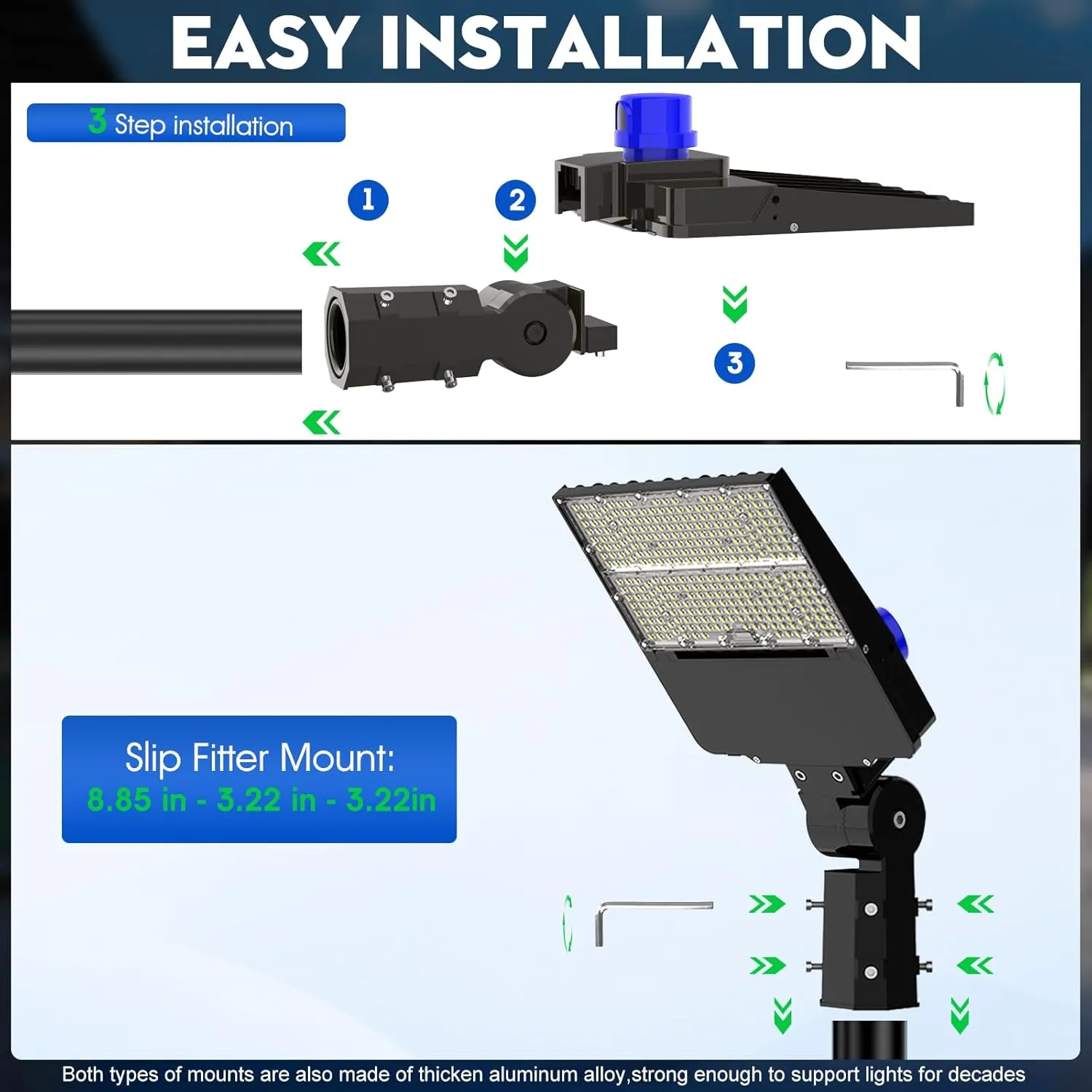 EASY INSTALLATION

3 Step installation

1

2

3

Slip Fitter Mount:
8.85 in - 3.22 in - 3.22in

Both types of mounts are also made of thicken aluminum alloy,strong enough to support lights for decades